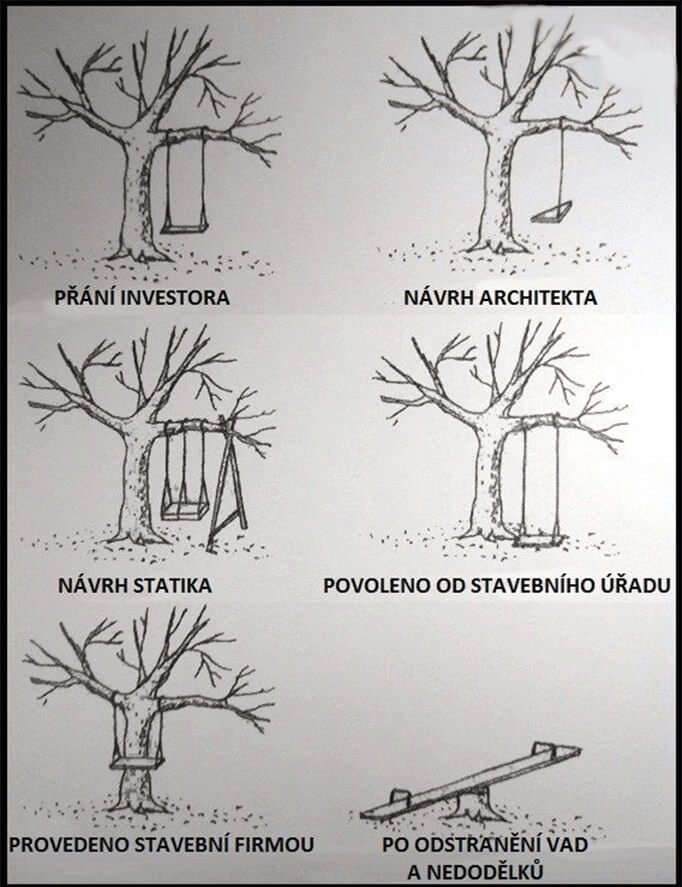 PŘÁNÍ INVESTORA

NÁVRH ARCHITEKTA

NÁVRH STATIKA

POVOLENO OD STAVEBNÍHO ÚŘADU

PROVEDENO STAVEBNÍ FIRMOU

PO ODSTRANĚNÍ VAD A NEDODĚLKŮ